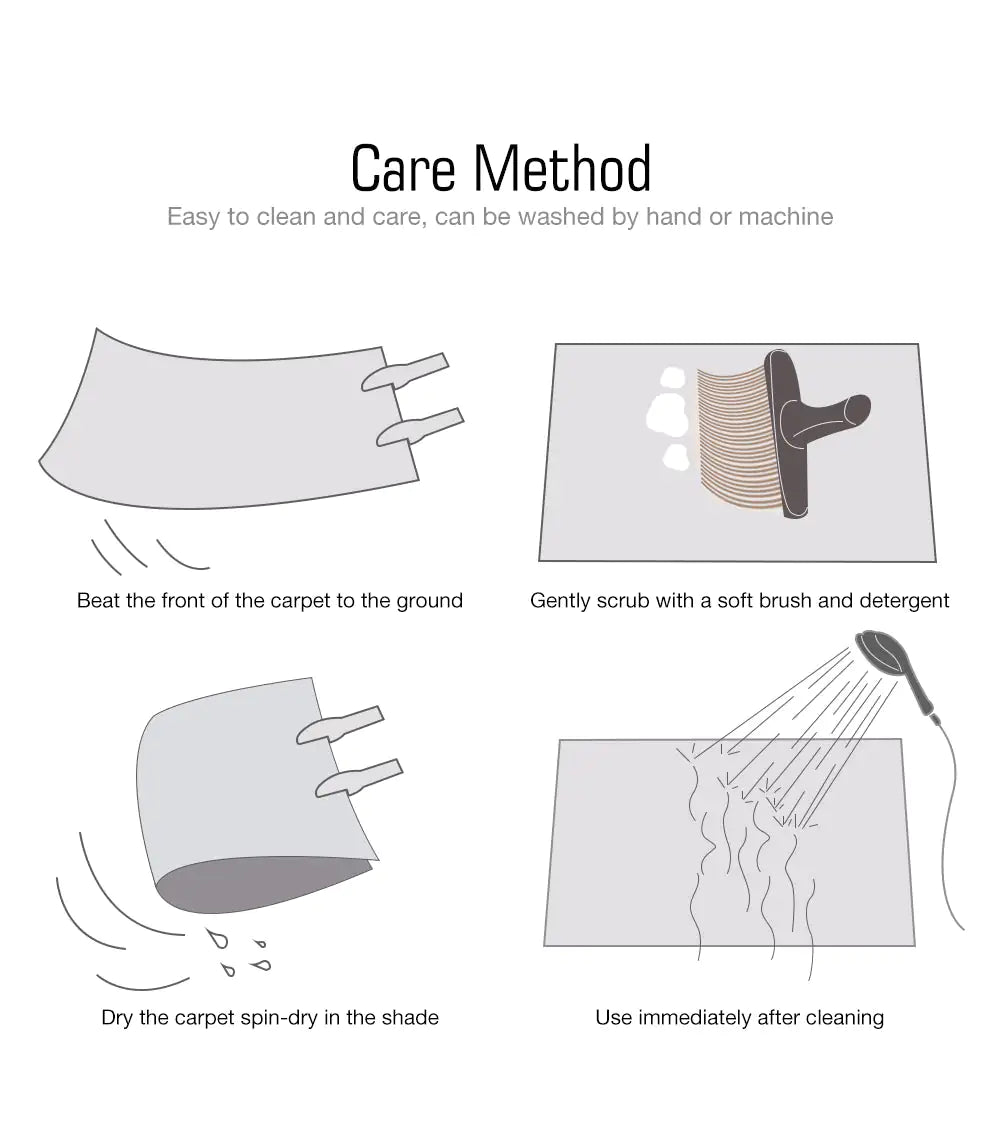 Care Method
Easy to clean and care, can be washed by hand or machine

Beat the front of the carpet to the ground

Gently scrub with a soft brush and detergent

Dry the carpet spin-dry in the shade

Use immediately after cleaning